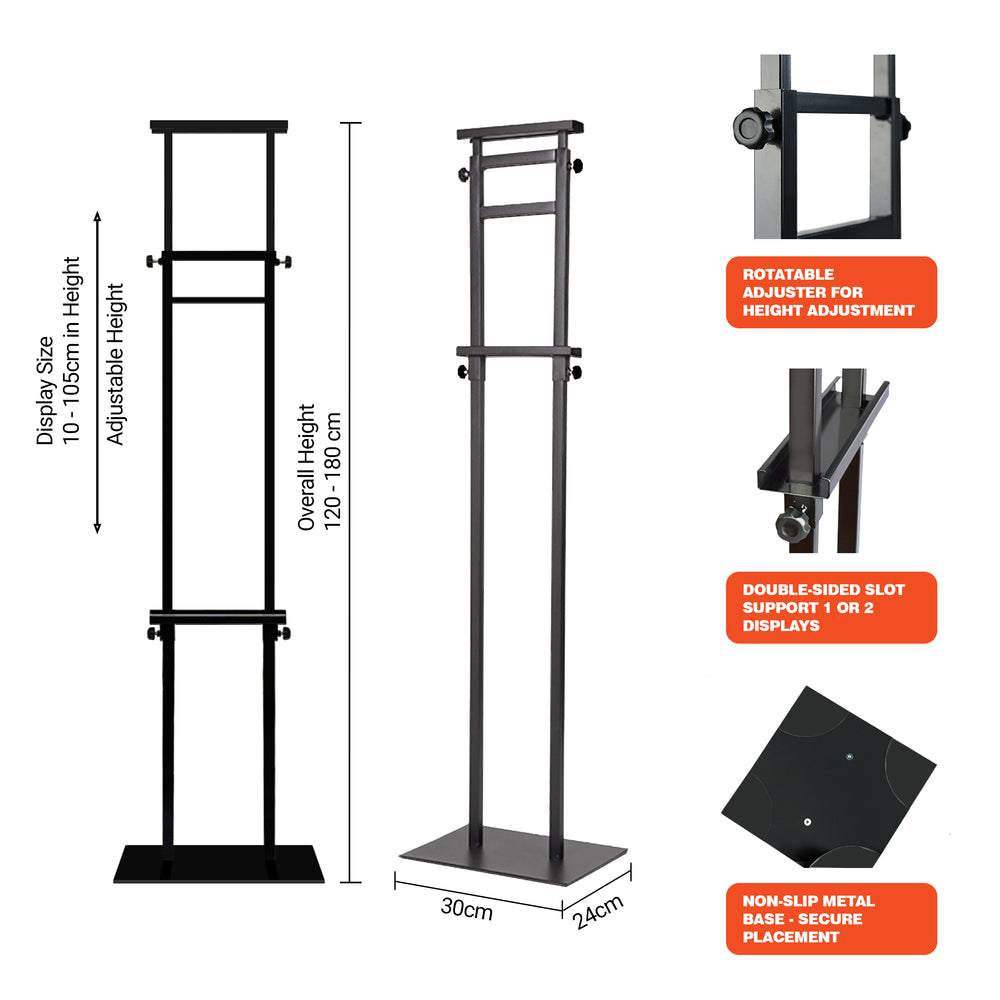 Display Size
10 - 105cm in Height

Adjustable Height

Overall Height
120 - 180 cm

30cm

24cm

ROTATABLE ADJUSTER FOR HEIGHT ADJUSTMENT

DOUBLE-SIDED SLOT SUPPORT 1 OR 2 DISPLAYS

NON-SLIP METAL BASE - SECURE PLACEMENT